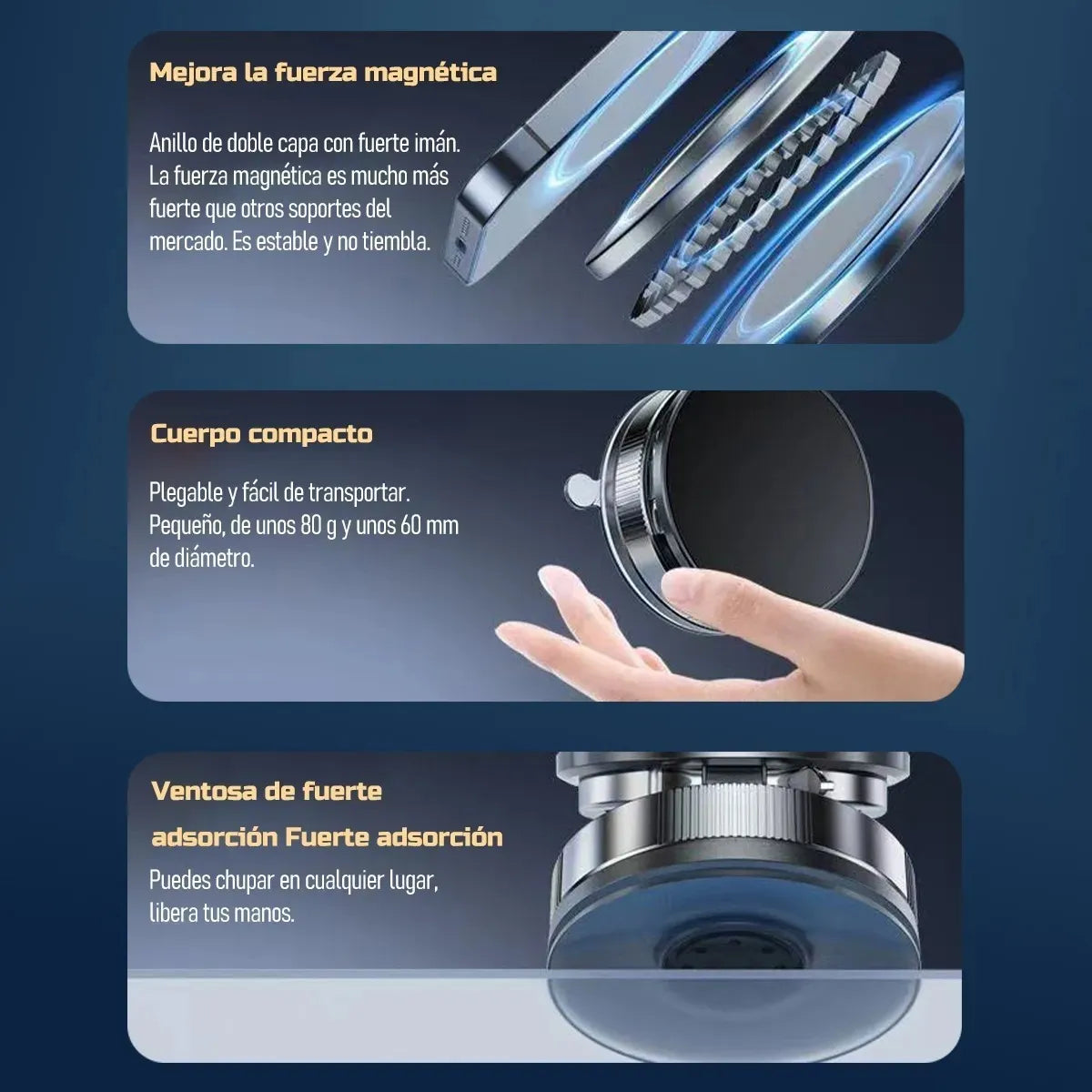 Mejora la fuerza magnética

Anillo de doble capa con fuerte imán. La fuerza magnética es mucho más fuerte que otros soportes del mercado. Es estable y no tiembla.

Cuerpo compacto

Plegable y fácil de transportar. Pequeño, de unos 80 g y unos 60 mm de diámetro.

Ventosa de fuerte adsorción Fuerte adsorción

Puedes chupar en cualquier lugar, libera tus manos.